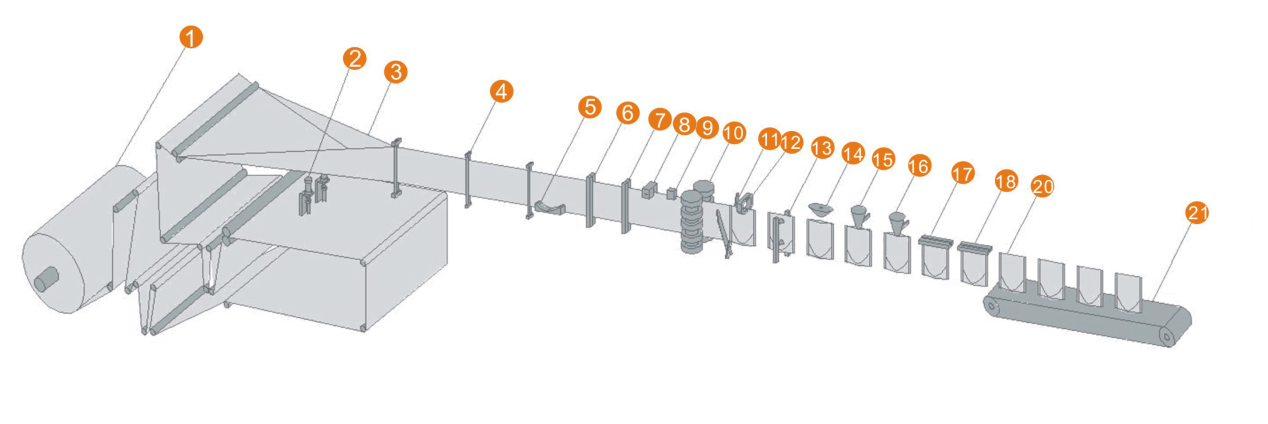 1
2
3
4
5
6
7
8
9
10
11
12
13
14
15
16
17
18
20
21